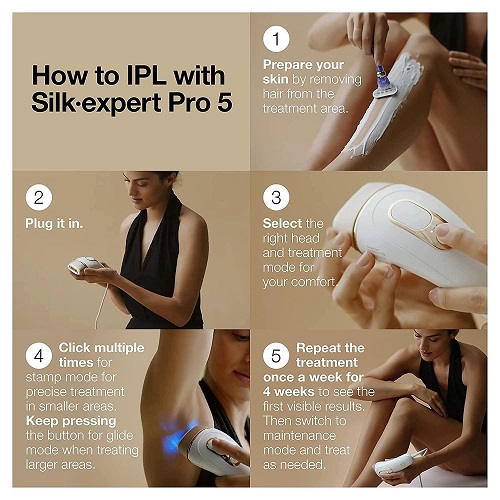 How to IPL with Silk·expert Pro 5

1
Prepare your skin by removing hair from the treatment area.

2
Plug it in.

3
Select the right head and treatment mode for your comfort.

4
Click multiple times for stamp mode for precise treatment in smaller areas. Keep pressing the button for glide mode when treating larger areas.

5
Repeat the treatment once a week for 4 weeks to see the first visible results. Then switch to maintenance mode and treat as needed.